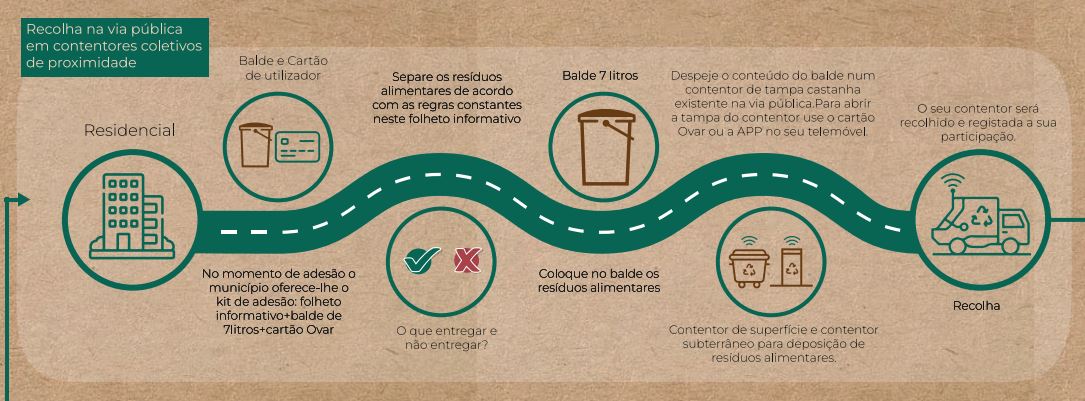 Recolha na via pública em contentores coletivos de proximidade

Residencial

Balde e Cartão de utilizador

No momento de adesão o município oferece-lhe o kit de adesão: folheto informativo+balde de 7litros+cartão Ovar

Separe os resíduos alimentares de acordo com as regras constantes neste folheto informativo

O que entregar e não entregar?

Balde 7 litros

Coloque no balde os resíduos alimentares

Despeje o conteúdo do balde num contentor de tampa castanha existente na via pública.Para abrir a tampa do contentor use o cartão Ovar ou a APP no seu telemóvel.

Contentor de superfície e contentor subterrâneo para deposição de resíduos alimentares.

O seu contentor será recolhido e registada a sua participação.

Recolha